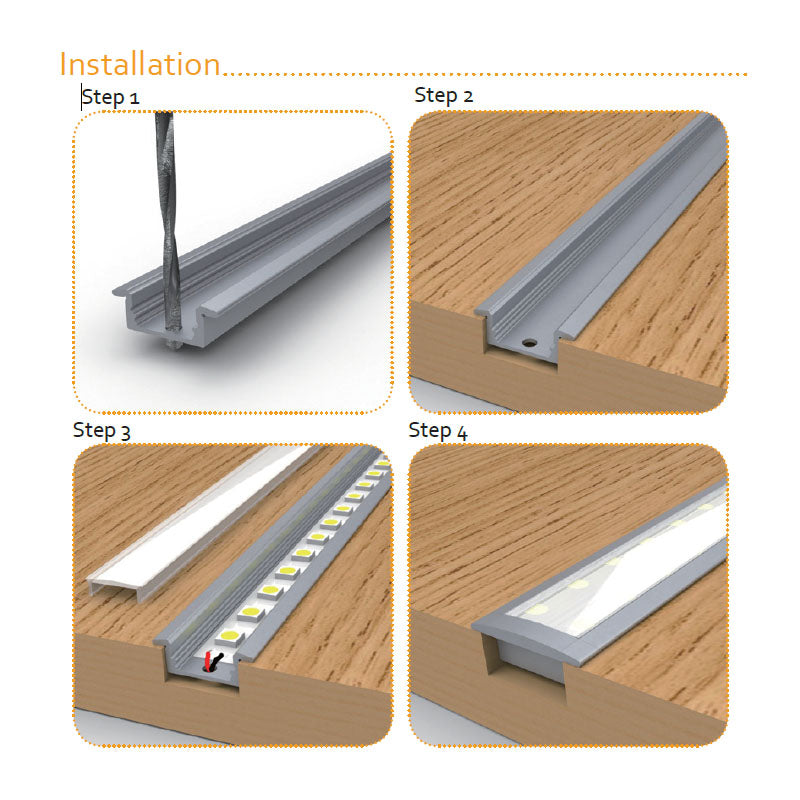 Installation

Step 1

Step 2

Step 3

Step 4