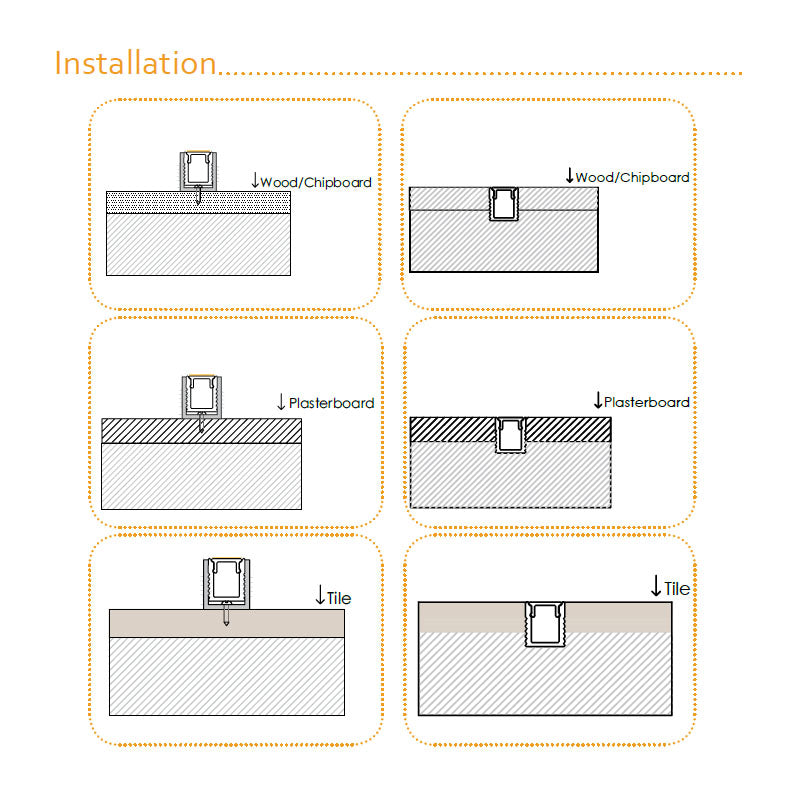 Installation

↓Wood/Chipboard

↓Wood/Chipboard

↓Plasterboard

↓Plasterboard

↓Tile

↓Tile