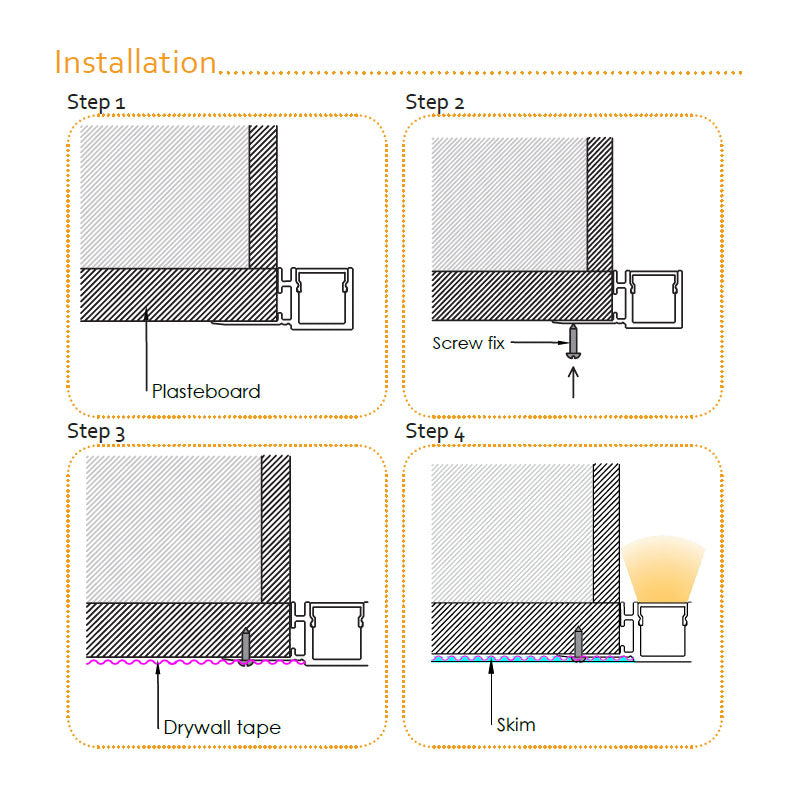 Installation

Step 1

Plasteboard

Step 2

Screw fix

Step 3

Drywall tape

Step 4

Skim