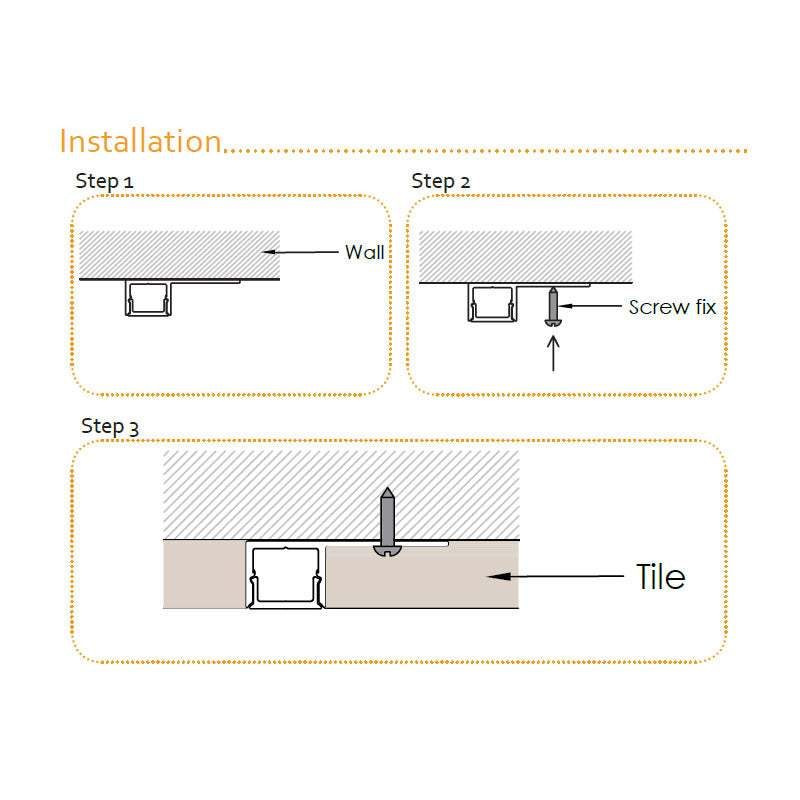 Installation

Step 1

Wall

Step 2

Screw fix

Step 3

Tile