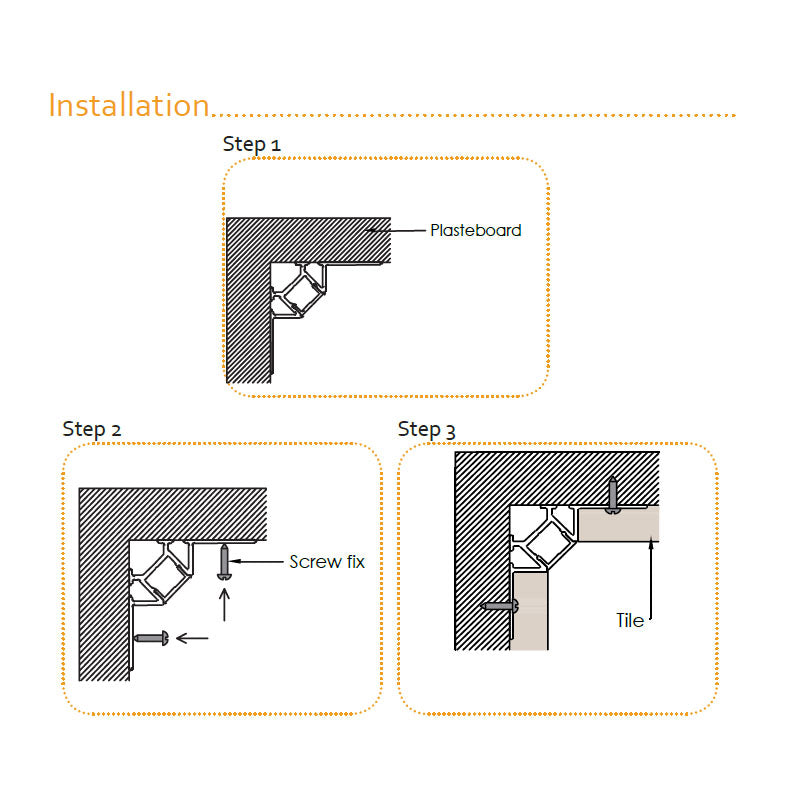 Installation

Step 1

Plasteboard

Step 2

Screw fix

Step 3

Tile