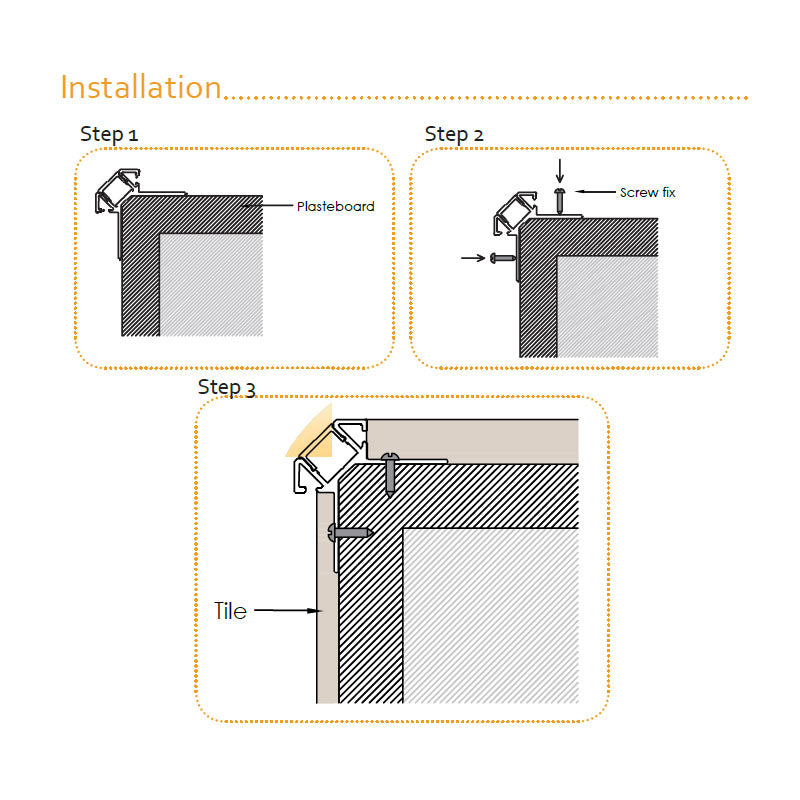 Installation

Step 1

Plasteboard

Step 2

Screw fix

Step 3

Tile