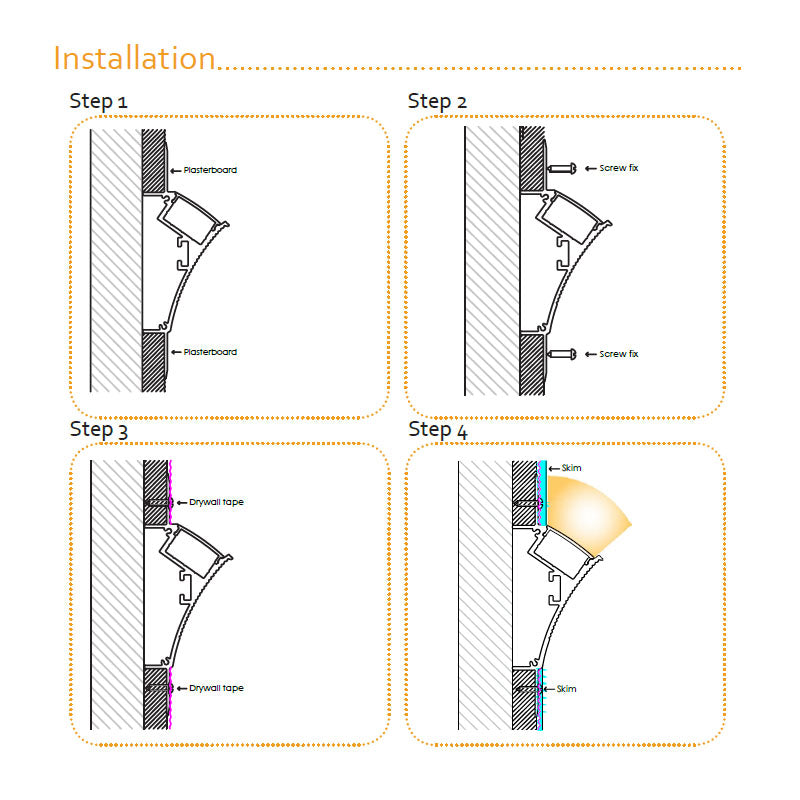 Installation

Step 1

Plasterboard

Plasterboard

Step 2

Screw fix

Screw fix

Step 3

Drywall tape

Drywall tape

Step 4

Skim

Skim