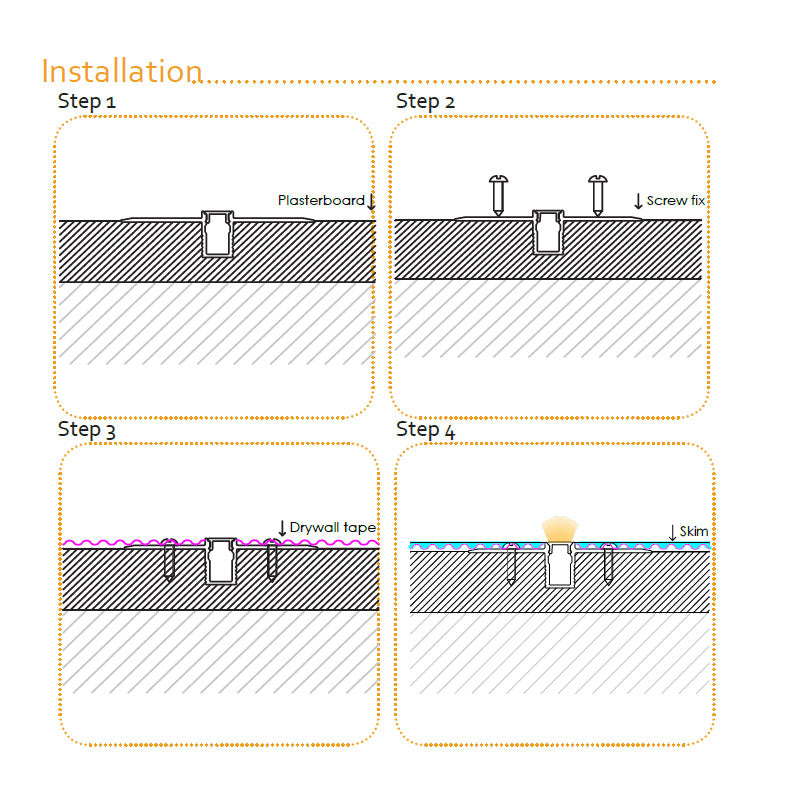 Installation

Step 1

Plasterboard

Step 2

Screw fix

Step 3

Drywall tape

Step 4

Skim