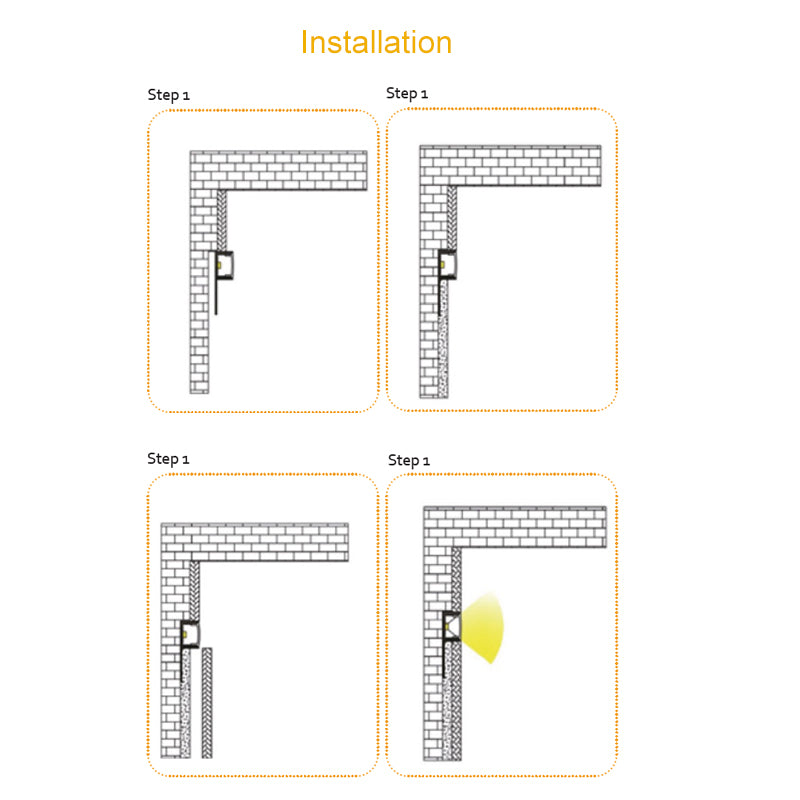 Installation

Step 1

Step 1

Step 1

Step 1