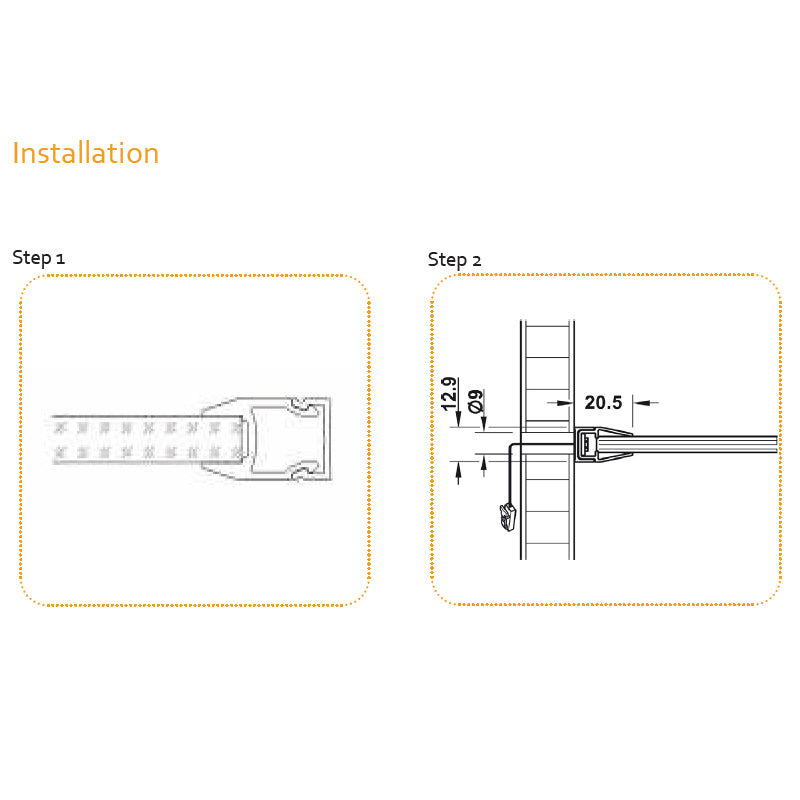 Installation

Step 1

Step 2

12.9

Ø9

20.5