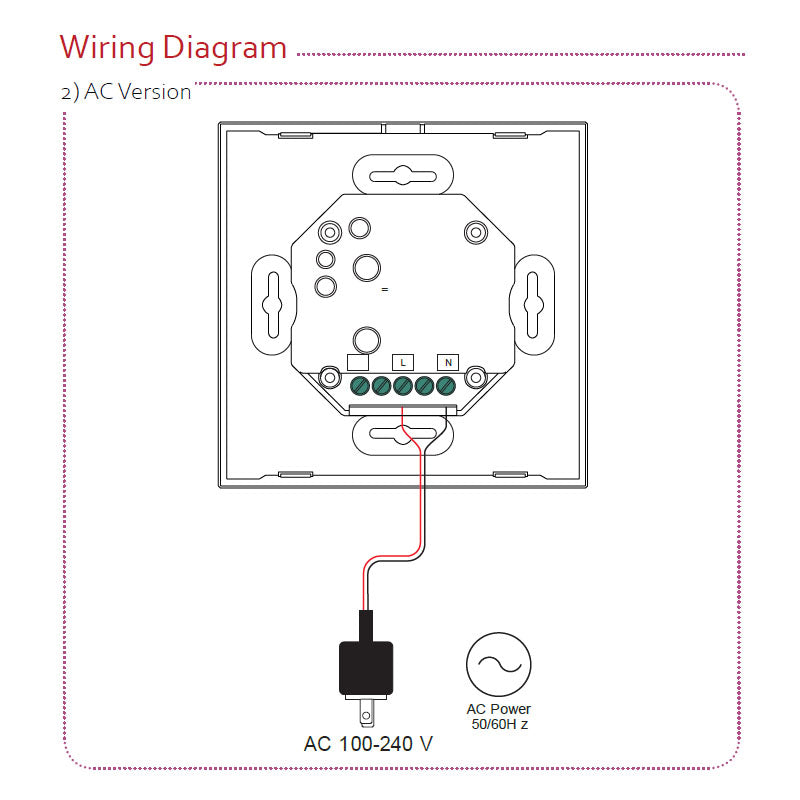 Wiring Diagram

2) AC Version

=

L

N

AC 100-240 V

AC Power
50/60H z