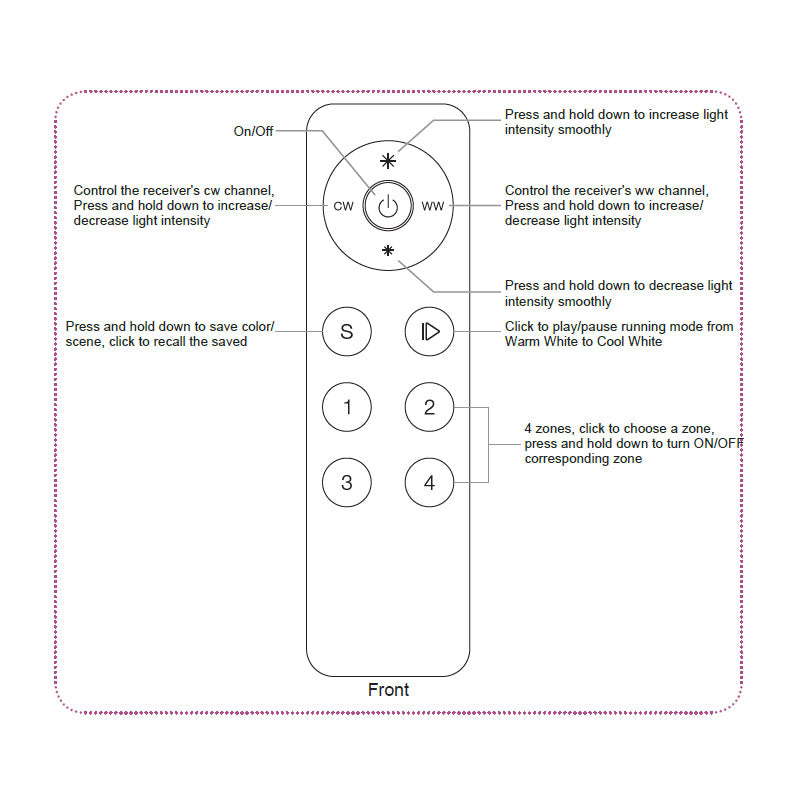 On/Off

Press and hold down to increase light intensity smoothly

Control the receiver's cw channel, Press and hold down to increase/ decrease light intensity

CW

WW

Control the receiver's ww channel, Press and hold down to increase/ decrease light intensity

Press and hold down to decrease light intensity smoothly

Press and hold down to save color/ scene, click to recall the saved

S

Click to play/pause running mode from Warm White to Cool White

1

2

3

4

4 zones, click to choose a zone, press and hold down to turn ON/OFF corresponding zone

Front