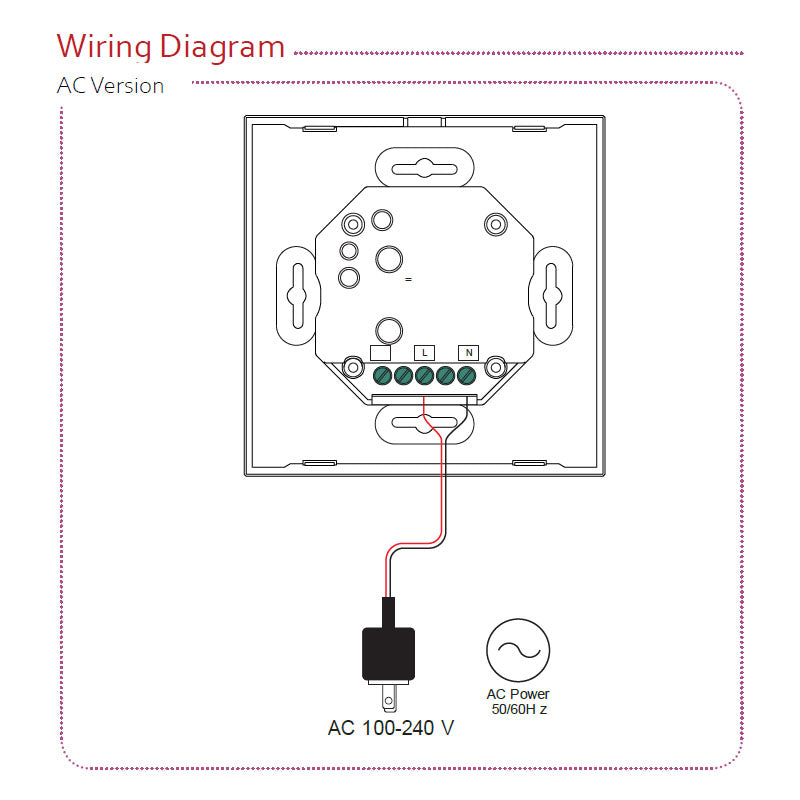 Wiring Diagram

AC Version

L

N

AC 100-240 V

AC Power
50/60H z