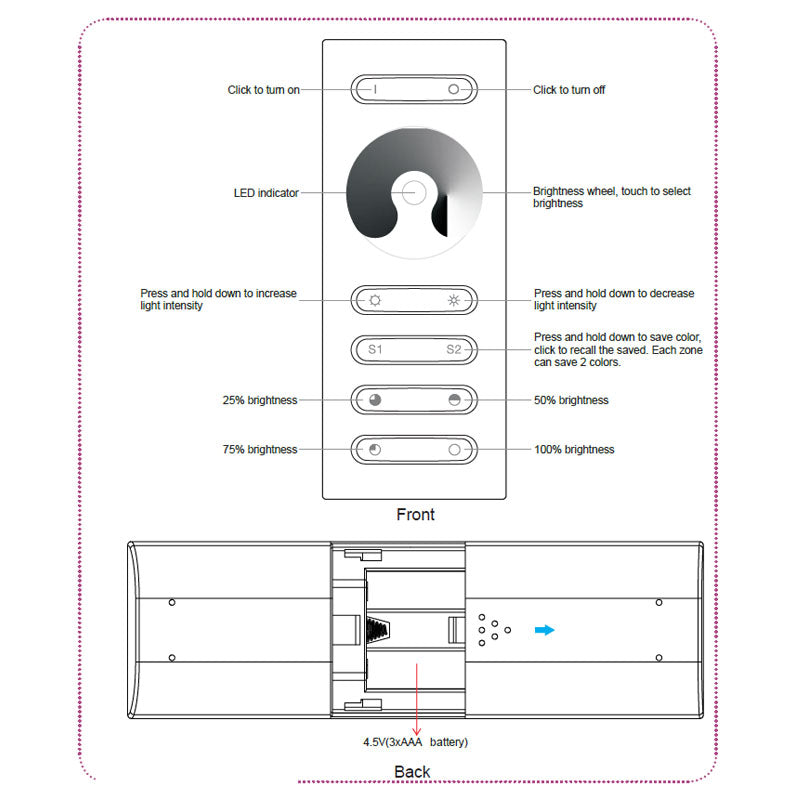 Click to turn on
I
O
Click to turn off

LED indicator
Brightness wheel, touch to select brightness

Press and hold down to increase light intensity
Press and hold down to decrease light intensity

S1
S2
Press and hold down to save color, click to recall the saved. Each zone can save 2 colors.

25% brightness
50% brightness

75% brightness
100% brightness

Front

4.5V(3xAAA battery)

Back