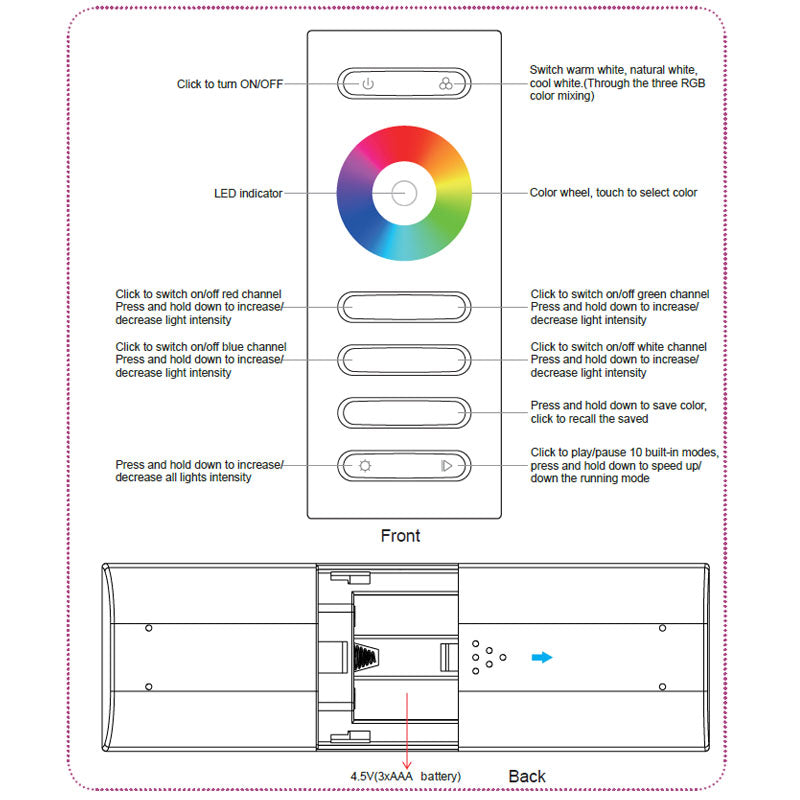 Click to turn ON/OFF

Switch warm white, natural white, cool white.(Through the three RGB color mixing)

LED indicator

Color wheel, touch to select color

Click to switch on/off red channel Press and hold down to increase/ decrease light intensity

Click to switch on/off green channel Press and hold down to increase/ decrease light intensity

Click to switch on/off blue channel Press and hold down to increase/ decrease light intensity

Click to switch on/off white channel Press and hold down to increase/ decrease light intensity

Press and hold down to save color, click to recall the saved

Press and hold down to increase/ decrease all lights intensity

Click to play/pause 10 built-in modes, press and hold down to speed up/ down the running mode

Front

4.5V(3xAAA battery)

Back